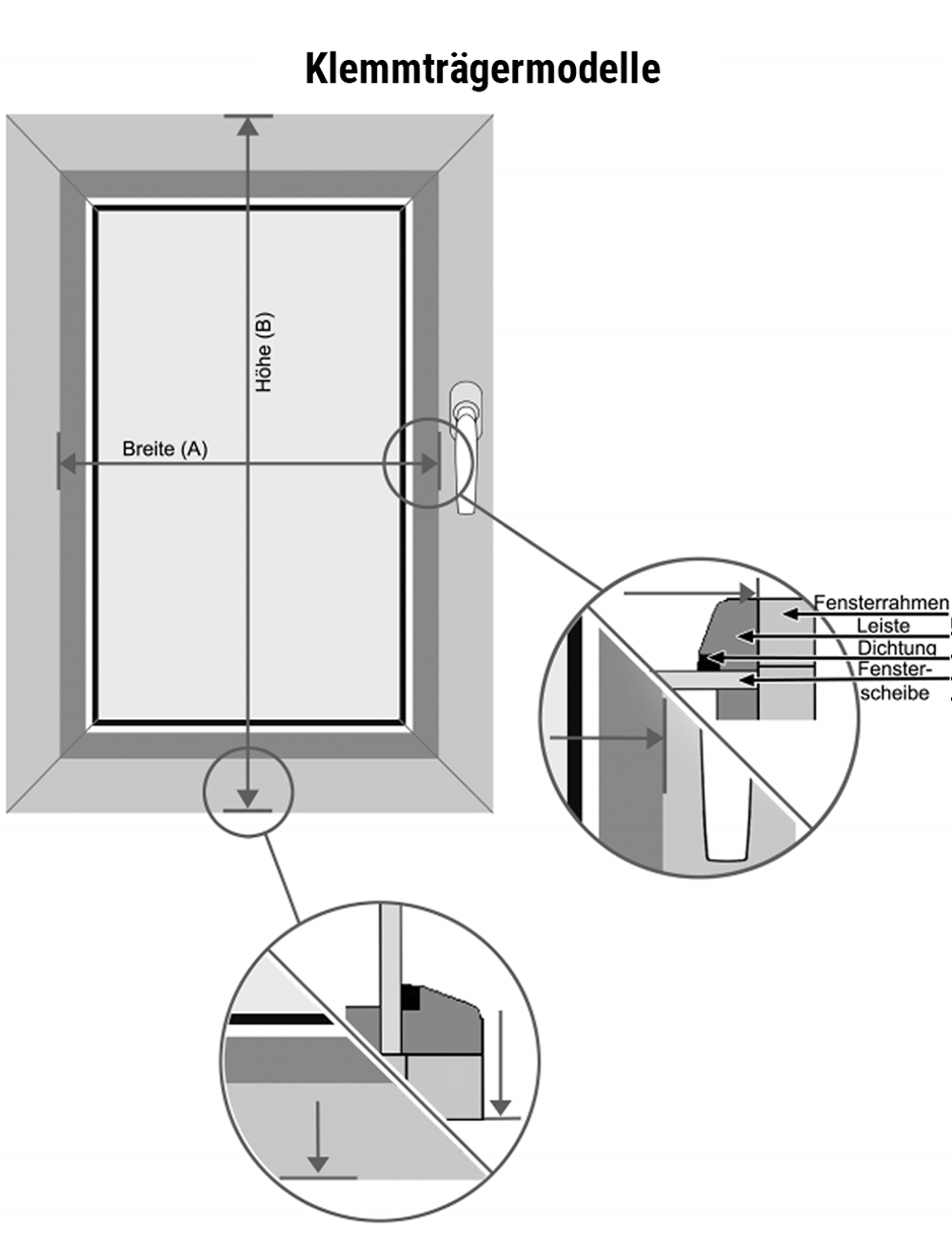 Klemmträgermodelle

Höhe (B)

Breite (A)

Fensterrahmen

Leiste

Dichtung

Fensterscheibe