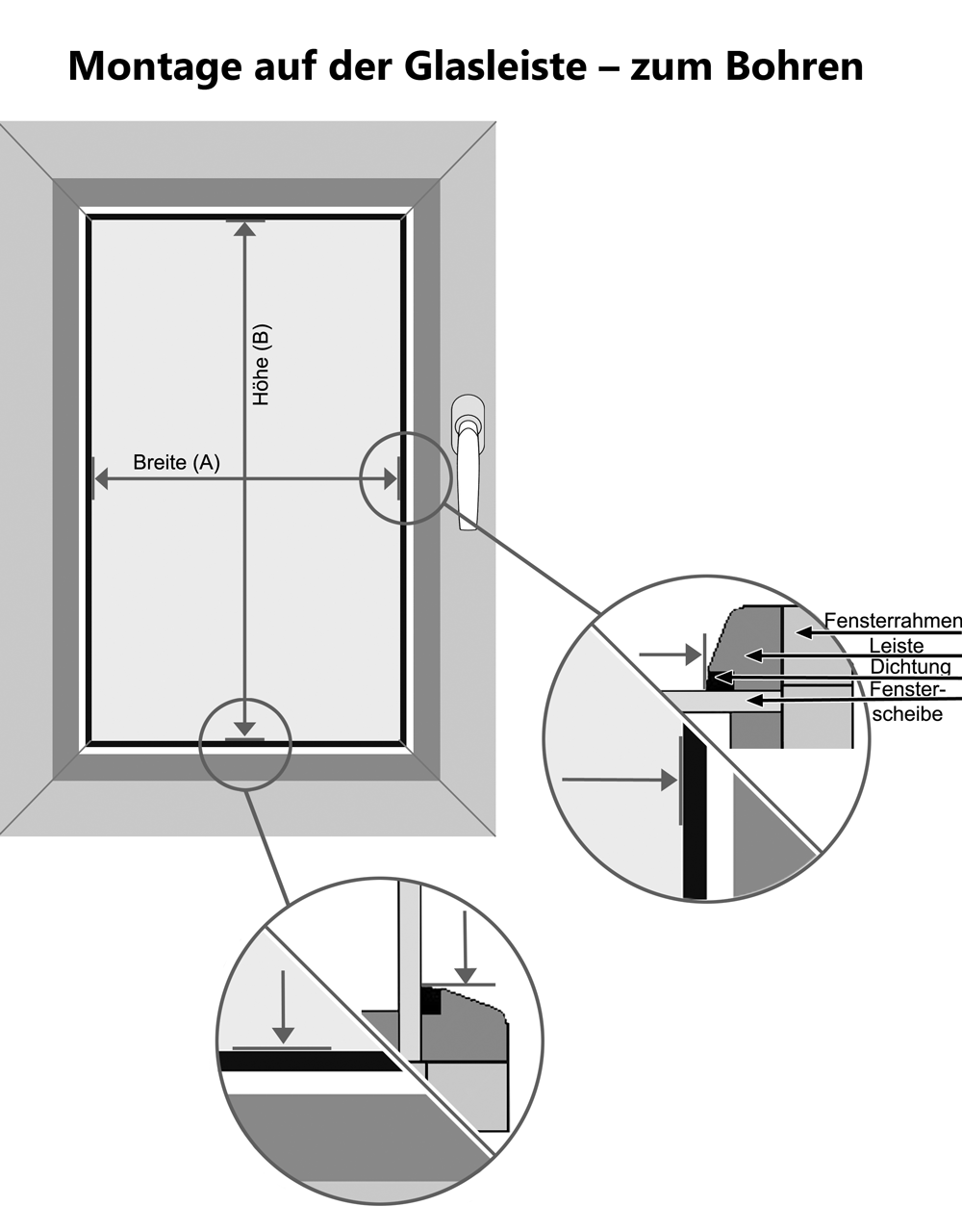 Montage auf der Glasleiste – zum Bohren

Höhe (B)

Breite (A)

Fensterrahmen
Leiste
Dichtung
Fensterscheibe